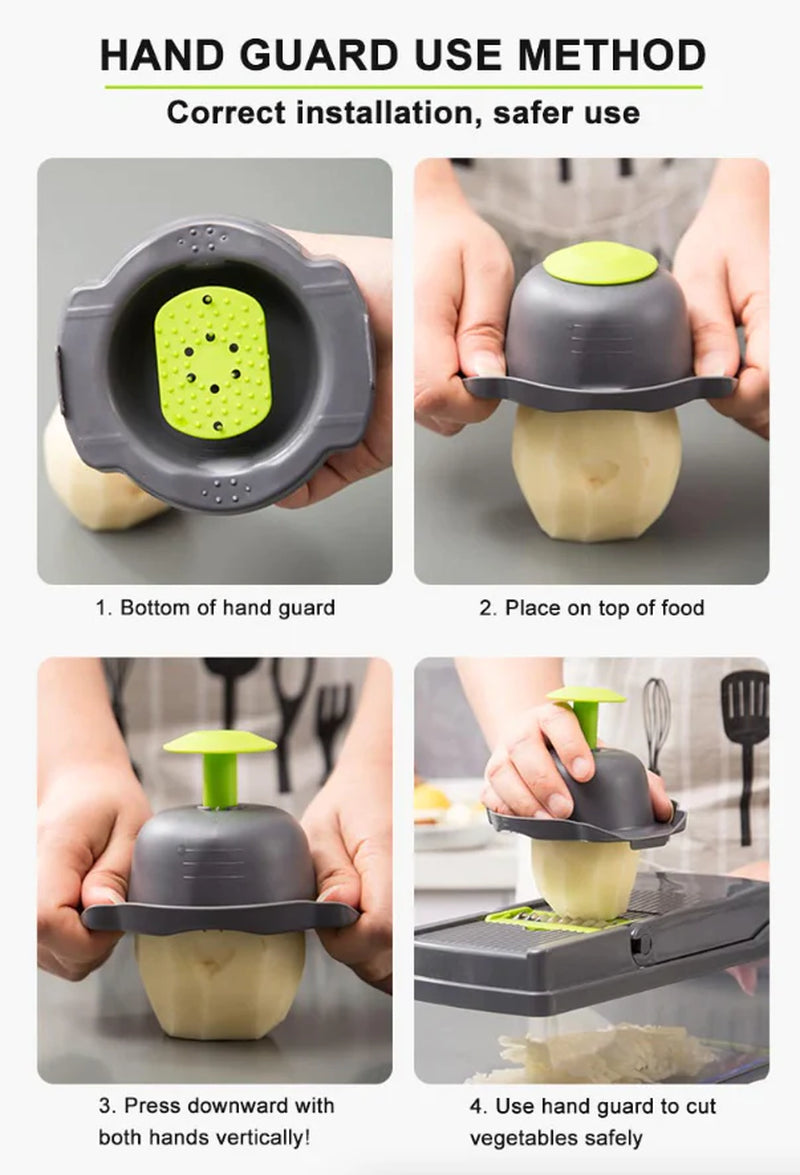 HAND GUARD USE METHOD

Correct installation, safer use

1. Bottom of hand guard

2. Place on top of food

3. Press downward with both hands vertically!

4. Use hand guard to cut vegetables safely